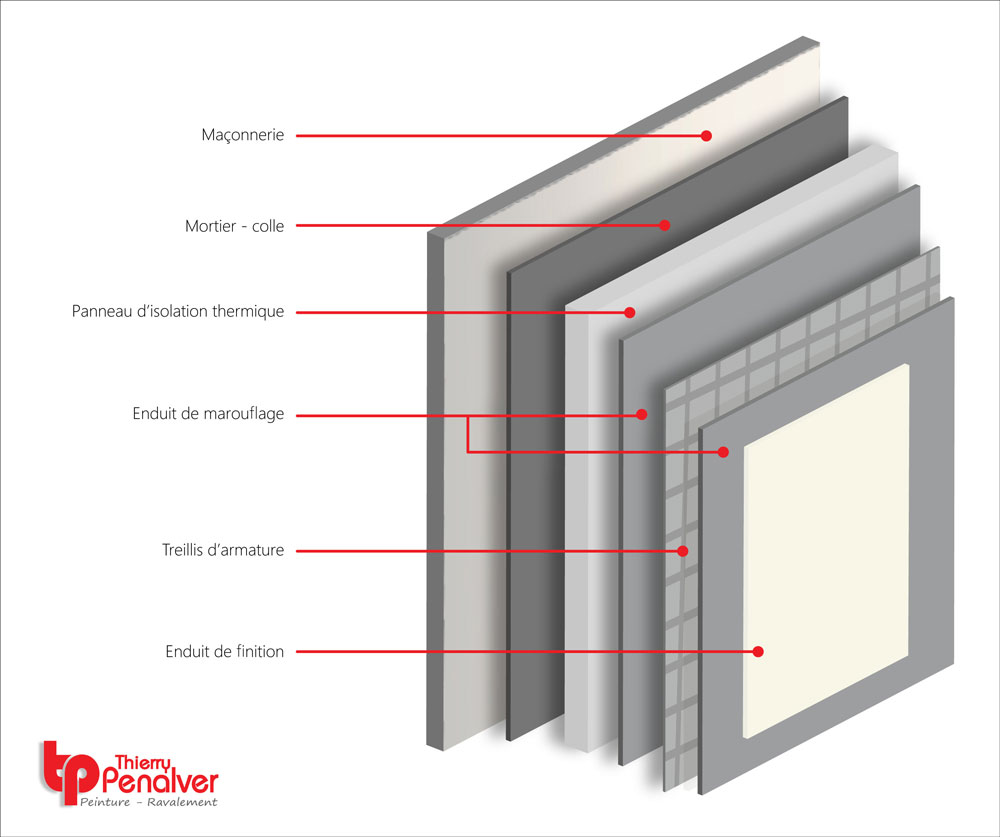 Maçonnerie

Mortier - colle

Panneau d'isolation thermique

Enduit de marouflage

Treillis d'armature

Enduit de finition

tp Thierry Penalver
Peinture - Ravalement